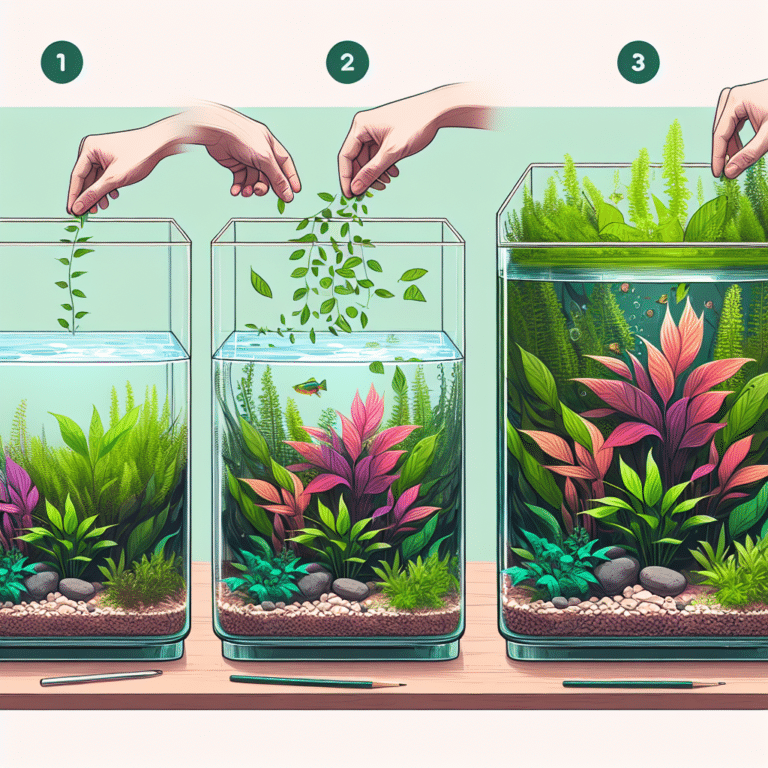 1

2

3